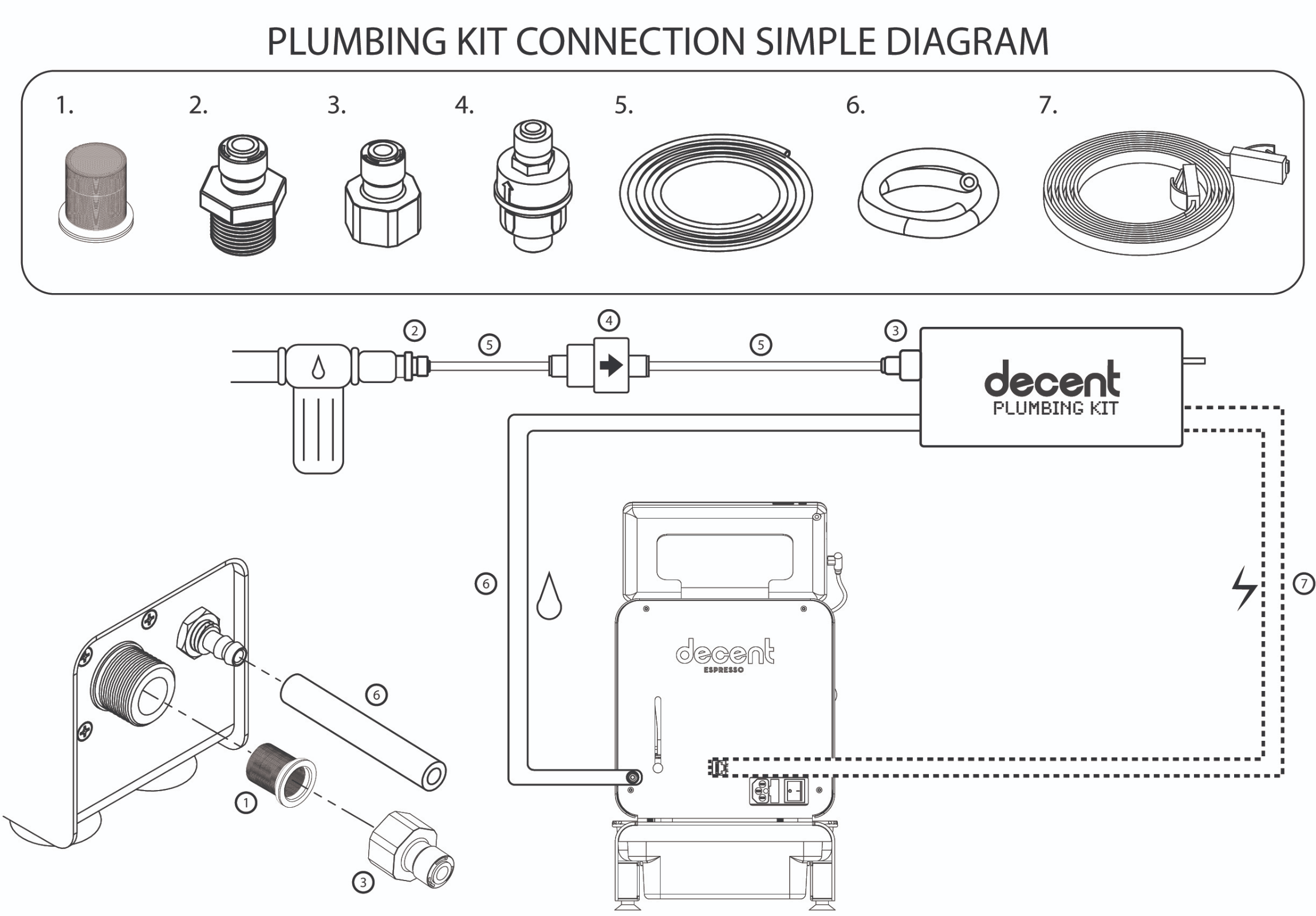 PLUMBING KIT CONNECTION SIMPLE DIAGRAM

1.
2.
3.
4.
5.
6.
7.

2
5
4
5
3

decent
PLUMBING KIT

6

7

decent
ESPRESSO

6

1

3