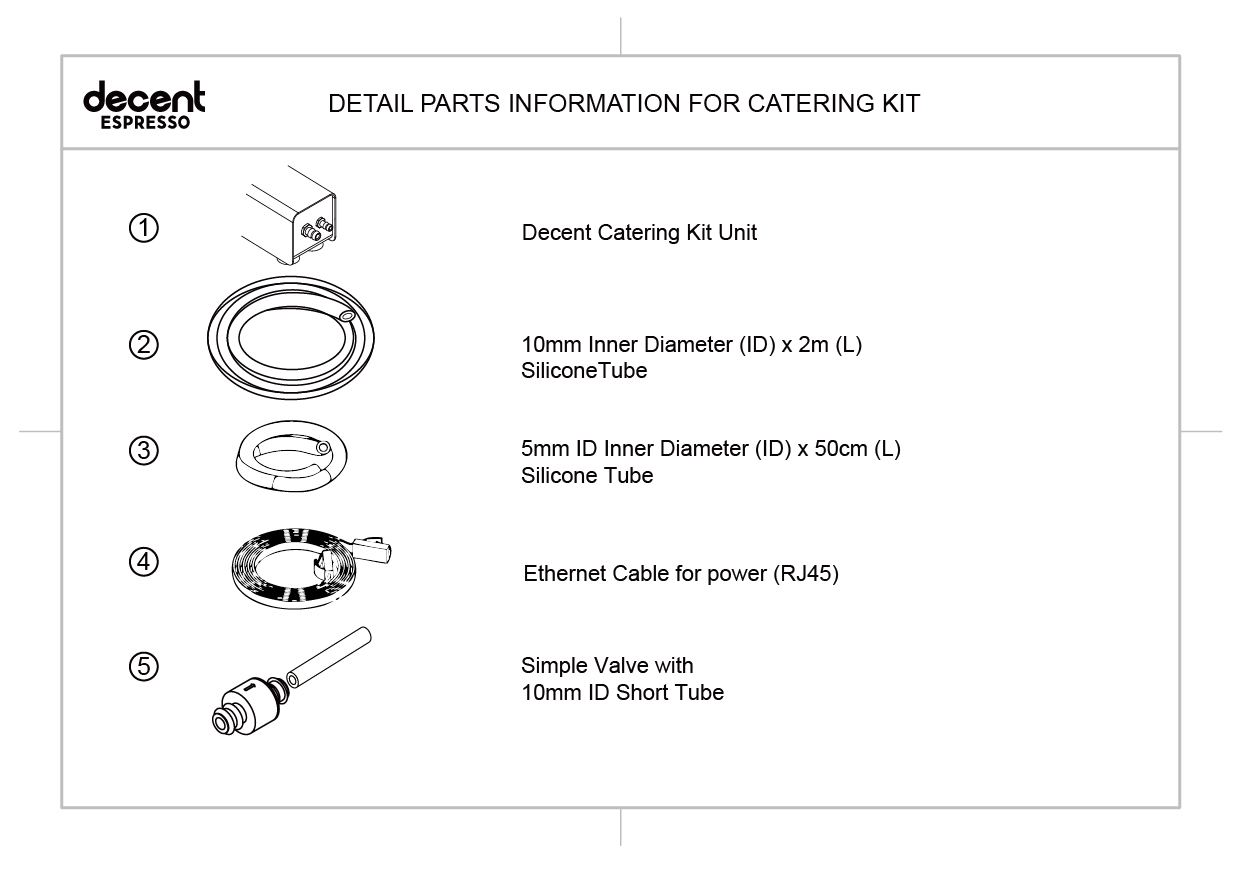 decent
ESPRESSO

DETAIL PARTS INFORMATION FOR CATERING KIT

①

Decent Catering Kit Unit

②

10mm Inner Diameter (ID) x 2m (L)
SiliconeTube

③

5mm ID Inner Diameter (ID) x 50cm (L)
Silicone Tube

④

Ethernet Cable for power (RJ45)

⑤

Simple Valve with
10mm ID Short Tube